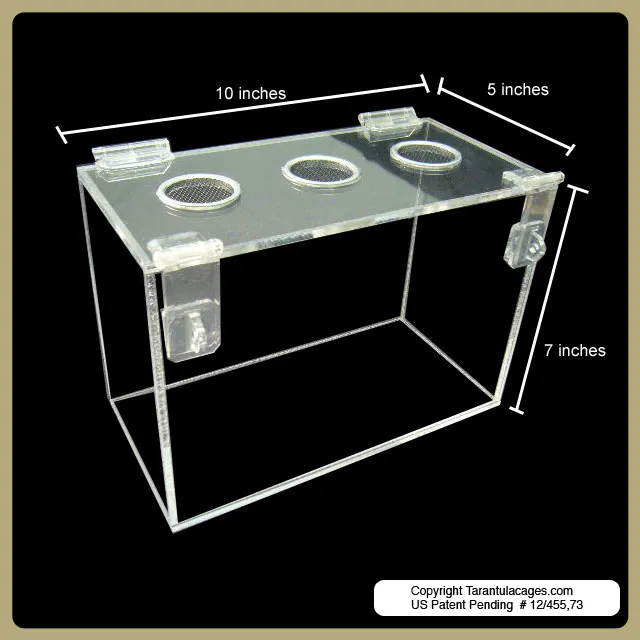 10 inches

5 inches

7 inches

Copyright Tarantulacages.com
US Patent Pending # 12/455,73